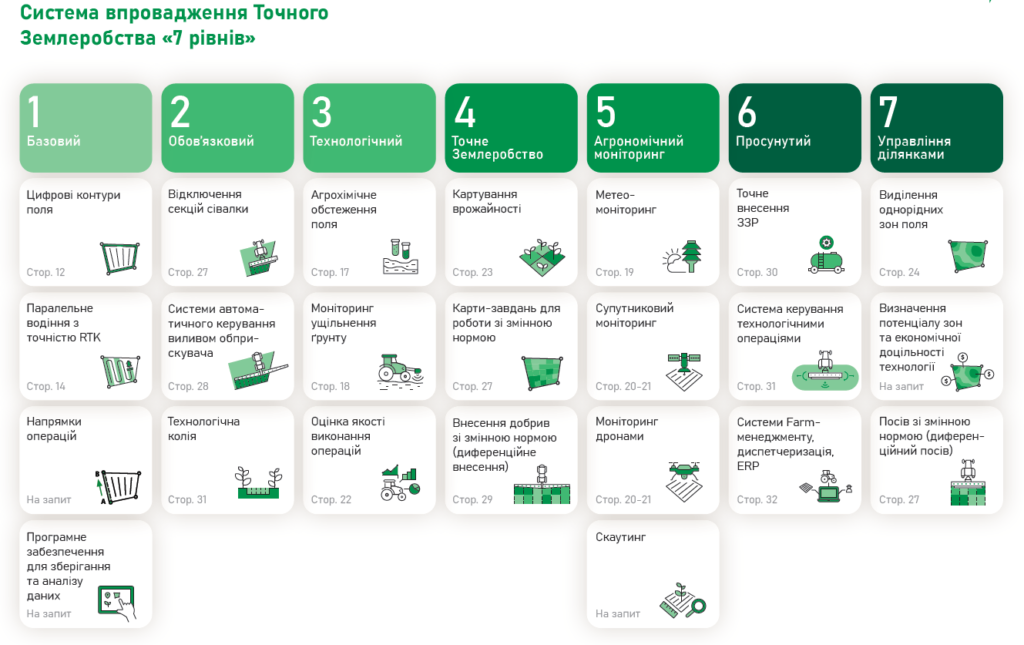 Система впровадження Точного Землеробства «7 рівнів»

1
Базовий

Цифрові контури поля
Стор. 12

Паралельне водіння з точністю RTK
Стор. 14

Напрямки операцій
На запит

Програмне забезпечення для зберігання та аналізу даних
На запит

2
Обов'язковий

Відключення секцій сівалки
Стор. 27

Системи автоматичного керування виливом обприскувача
Стор. 28

Технологічна колія
Стор. 31

3
Технологічний

Агрохімічне обстеження поля
Стор. 17

Моніторинг ущільнення ґрунту
Стор. 18

Оцінка якості виконання операцій
Стор. 22

4
Точне Землеробство

Картування врожайності
Стор. 23

Карти-завдань для роботи зі змінною нормою
Стор. 27

Внесення добрив зі змінною нормою (диференційне внесення)
Стор. 29

5
Агрономічний моніторинг

Метео-моніторинг
Стор. 19

Супутниковий моніторинг
Стор. 20-21

Моніторинг дронами
Стор. 20-21

Скаутинг
На запит

6
Просунутий

Точне внесення ЗЗР
Стор. 30

Система керування технологічними операціями
Стор. 31

Системи Farm-менеджменту, диспетчеризація, ERP
Стор. 32

7
Управління ділянками

Виділення однорідних зон поля
Стор. 24

Визначення потенціалу зон та економічної доцільності технології
На запит

Посів зі змінною нормою (диференційний посів)
Стор. 27